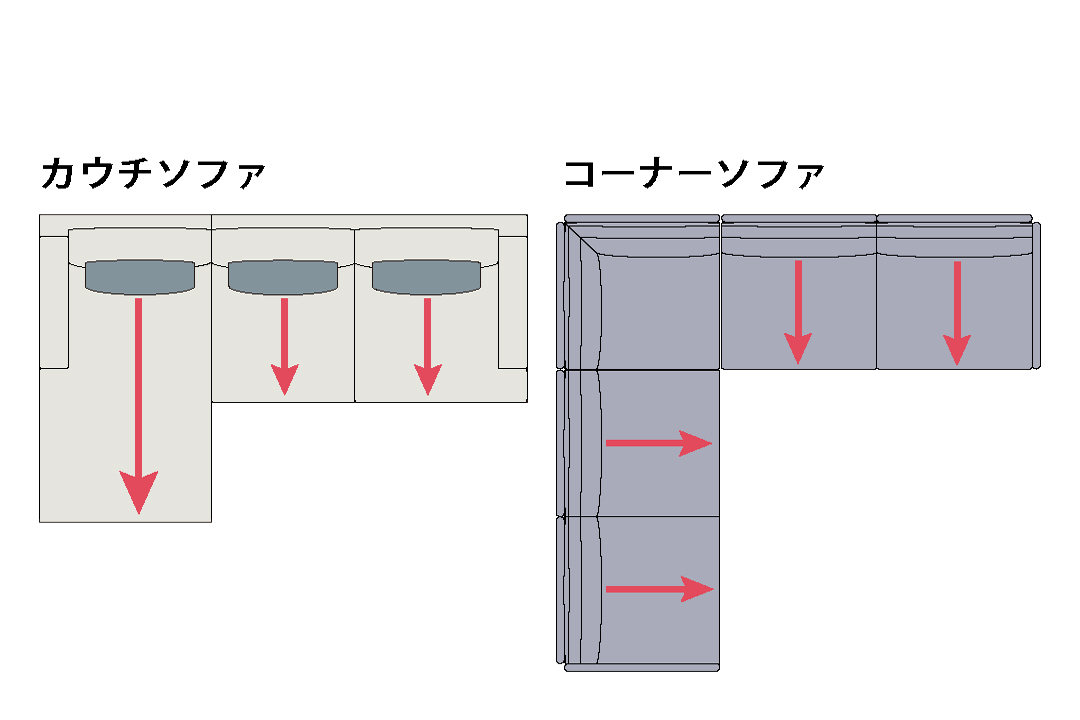 カウチソファ

コーナーソファ